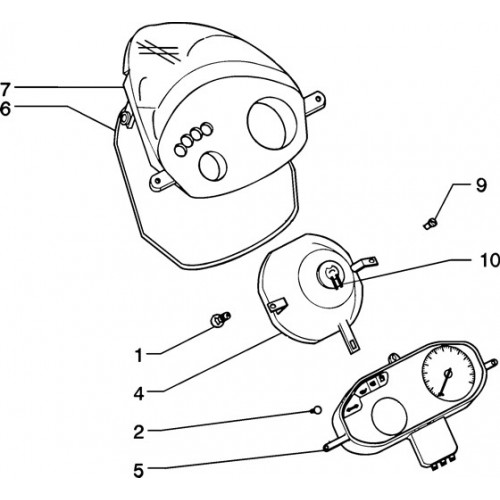 7
6
9
10
1
4
2
5